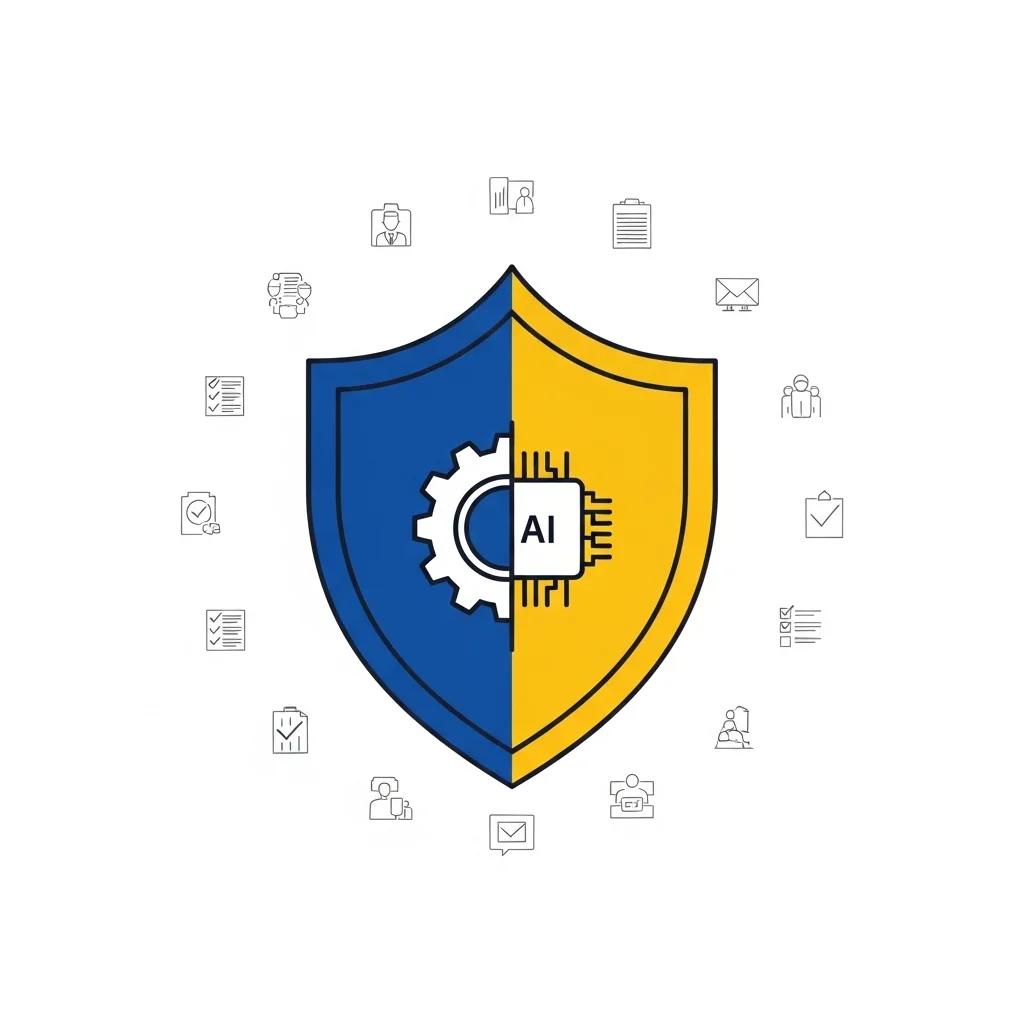 AI