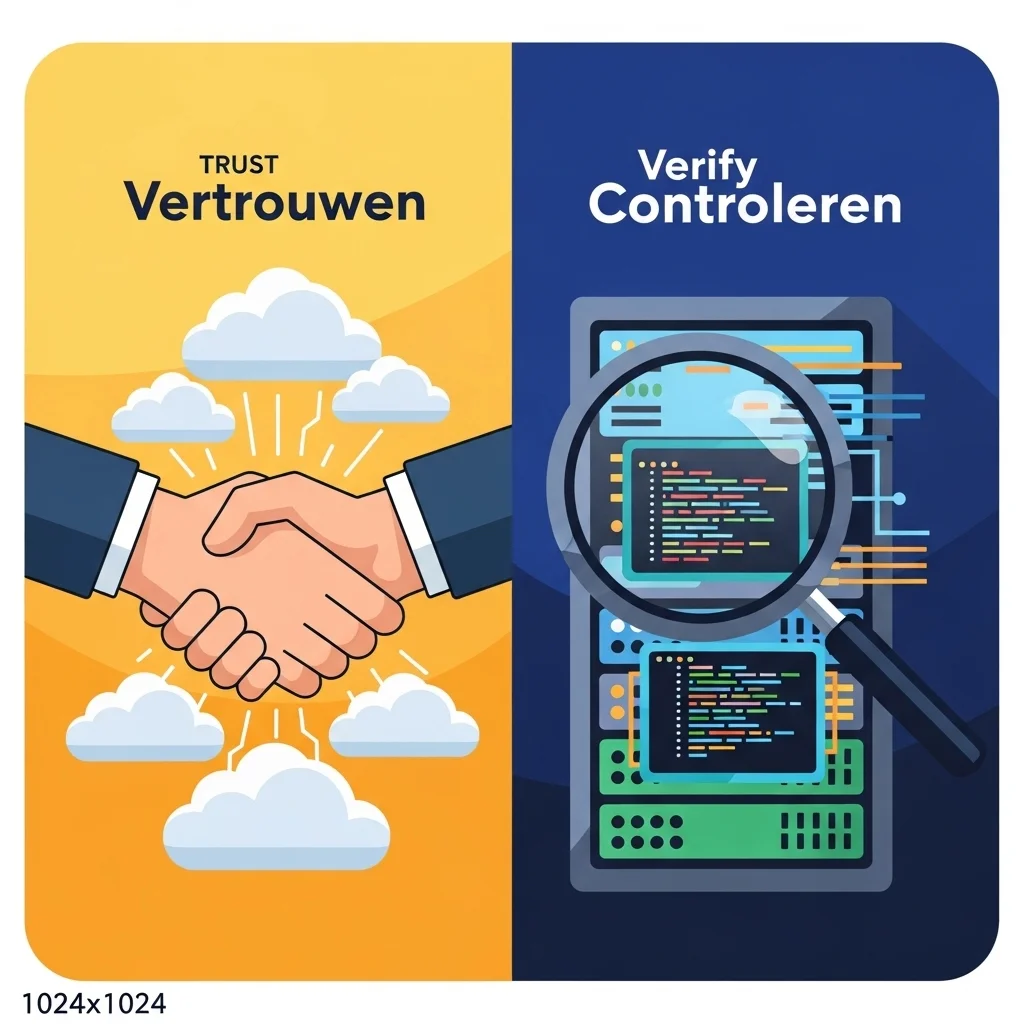 TRUST
Vertrouwen

Verify
Controleren

1024x1024