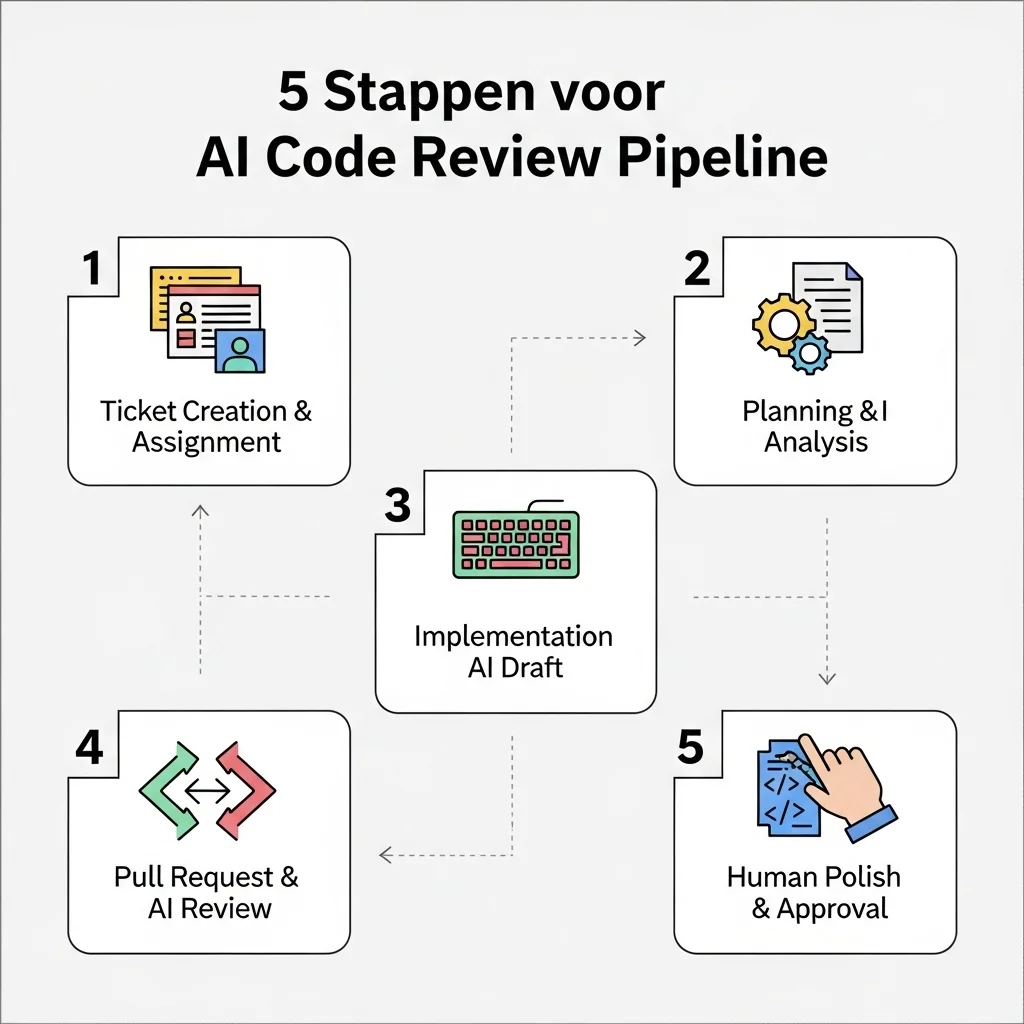 5 Stappen voor
AI Code Review Pipeline

1
Ticket Creation & Assignment

2
Planning &I Analysis

3
Implementation AI Draft

4
Pull Request & AI Review

5
Human Polish & Approval

</> </>