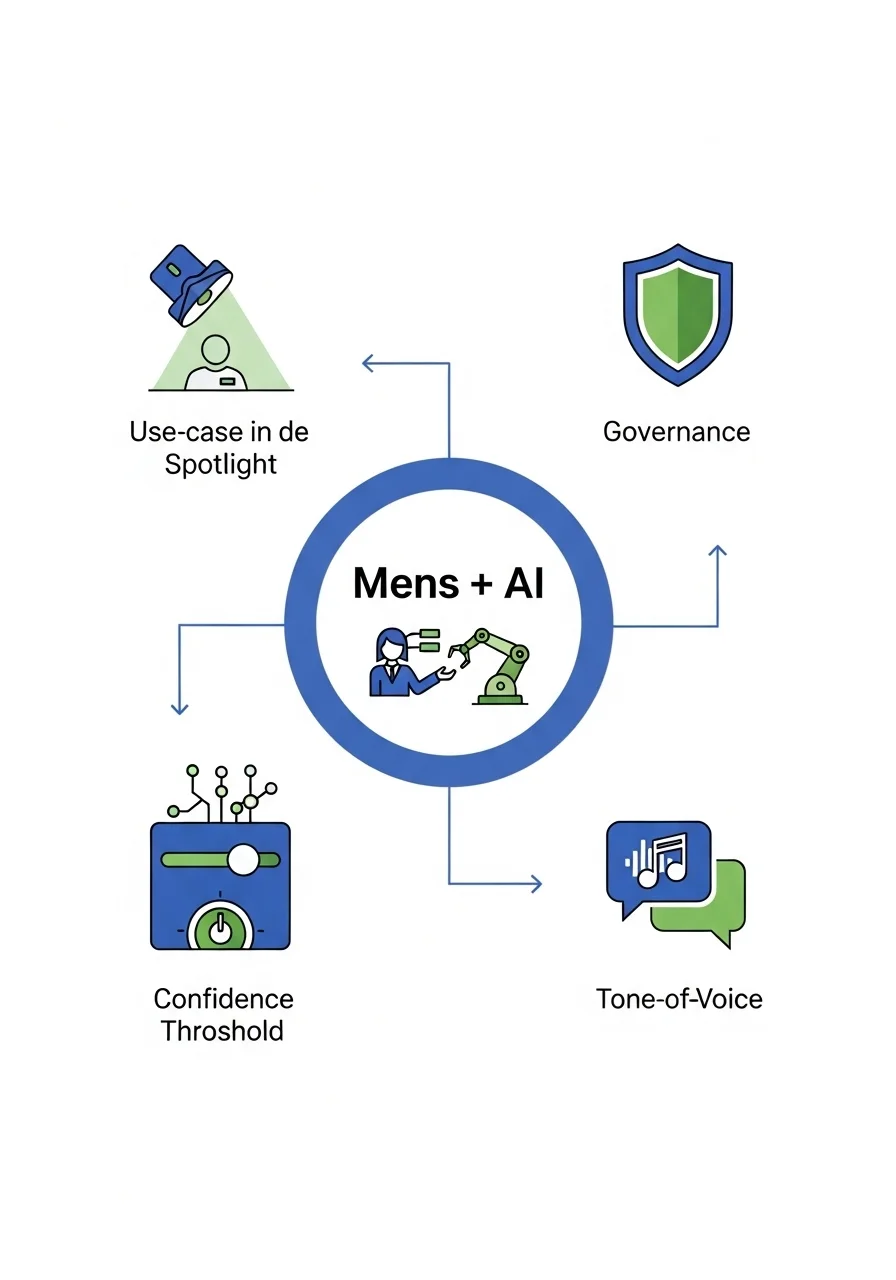 Use-case in de Spotlight

Governance

Mens + AI

Confidence Throshold

Tone-of-Voice