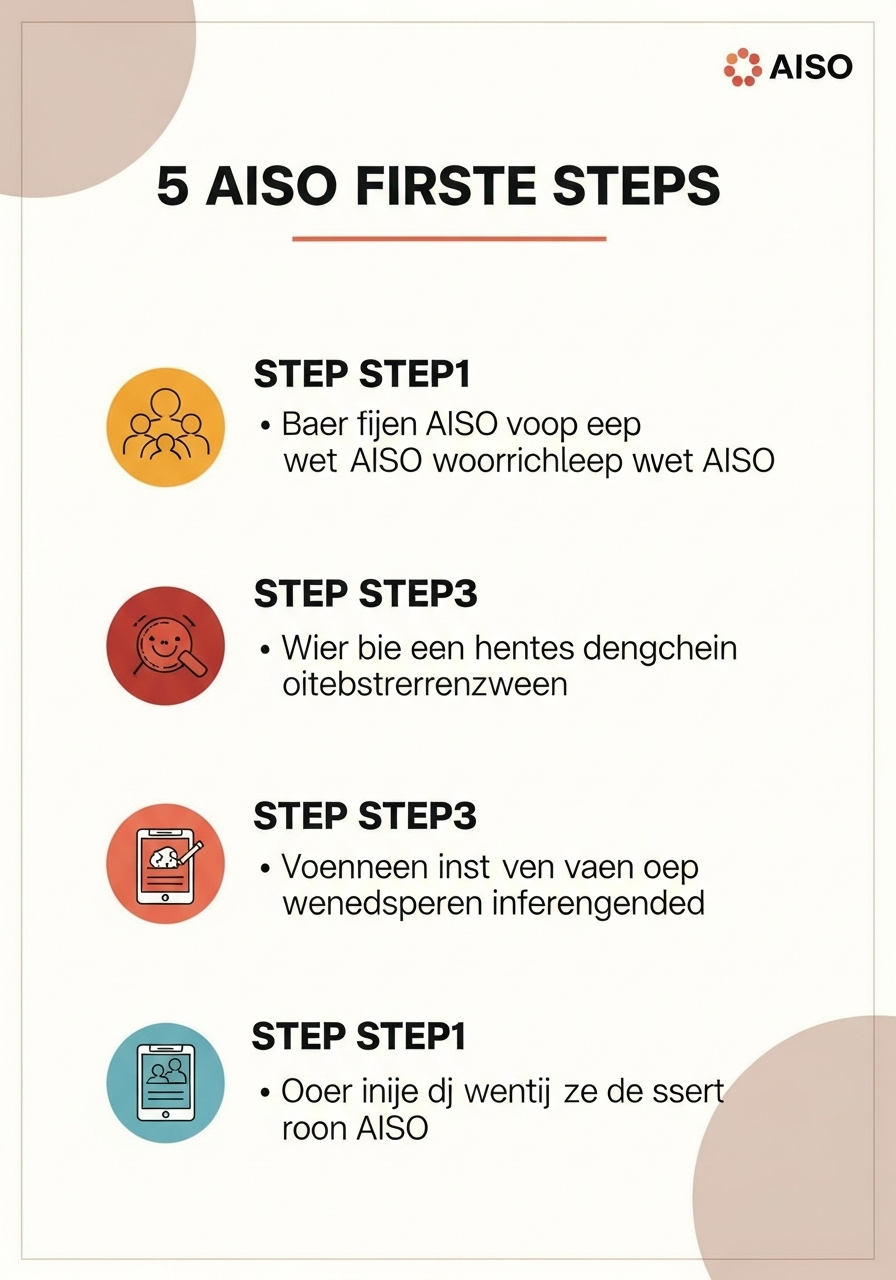 AISO

5 AISO FIRSTE STEPS

STEP STEP1

• Baer fijen AISO voop eep wet AISO woorrichleep wvet AISO

STEP STEP3

• Wier bie een hentes dengchein oitebstrerrenzween

STEP STEP3

• Voenneen inst ven vaen oep wenedsperen inferengended

STEP STEP1

• Ooer inije dj wentij ze de ssert roon AISO