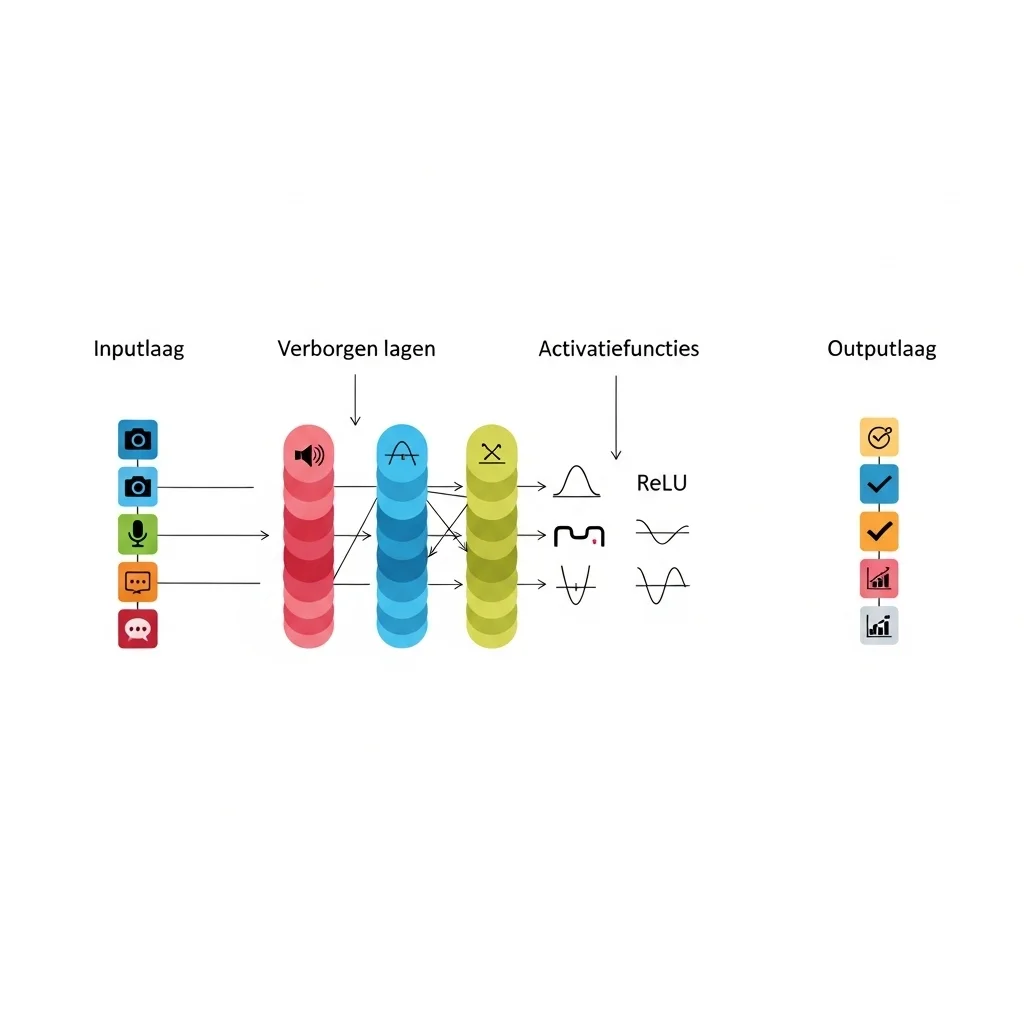 Inputlaag

Verborgen lagen

Activatiefuncties

Outputlaag

ReLU