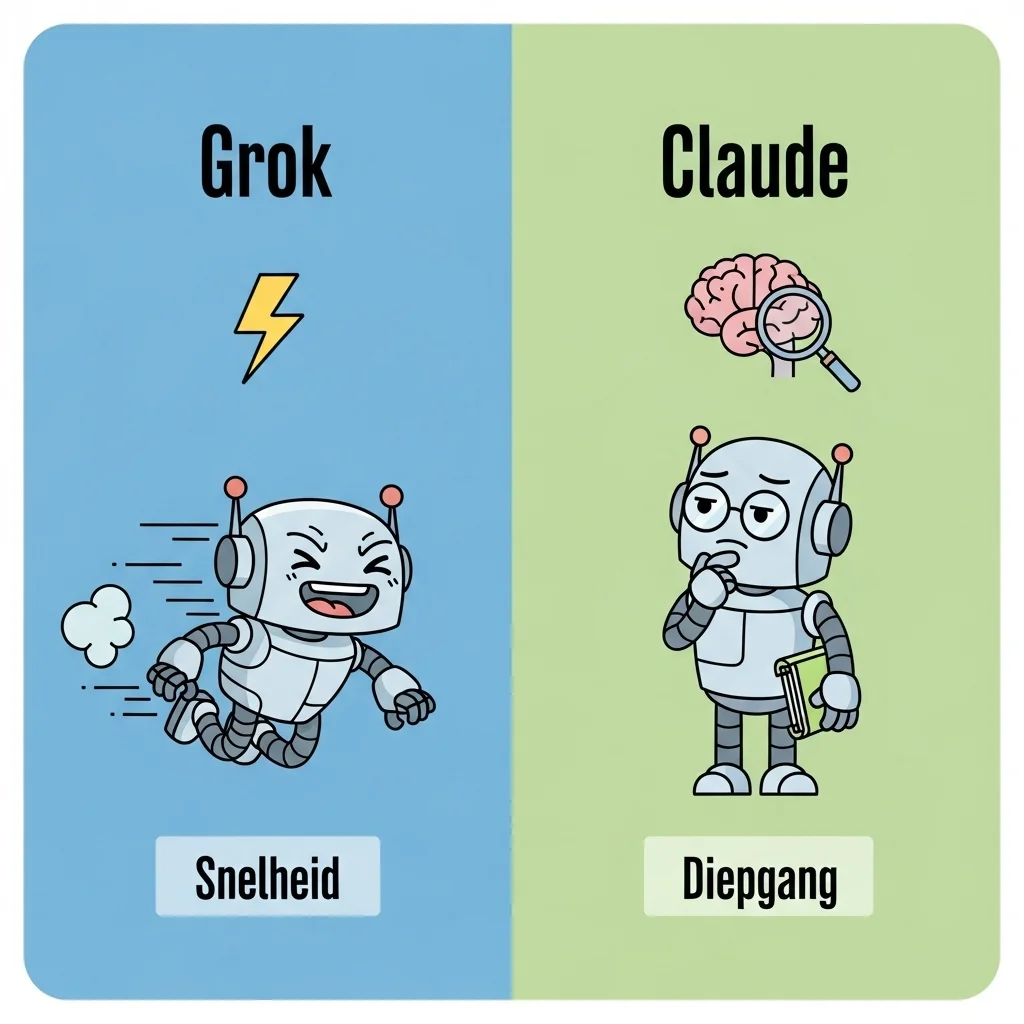 Grok

Snelheid

Claude

Diepgang