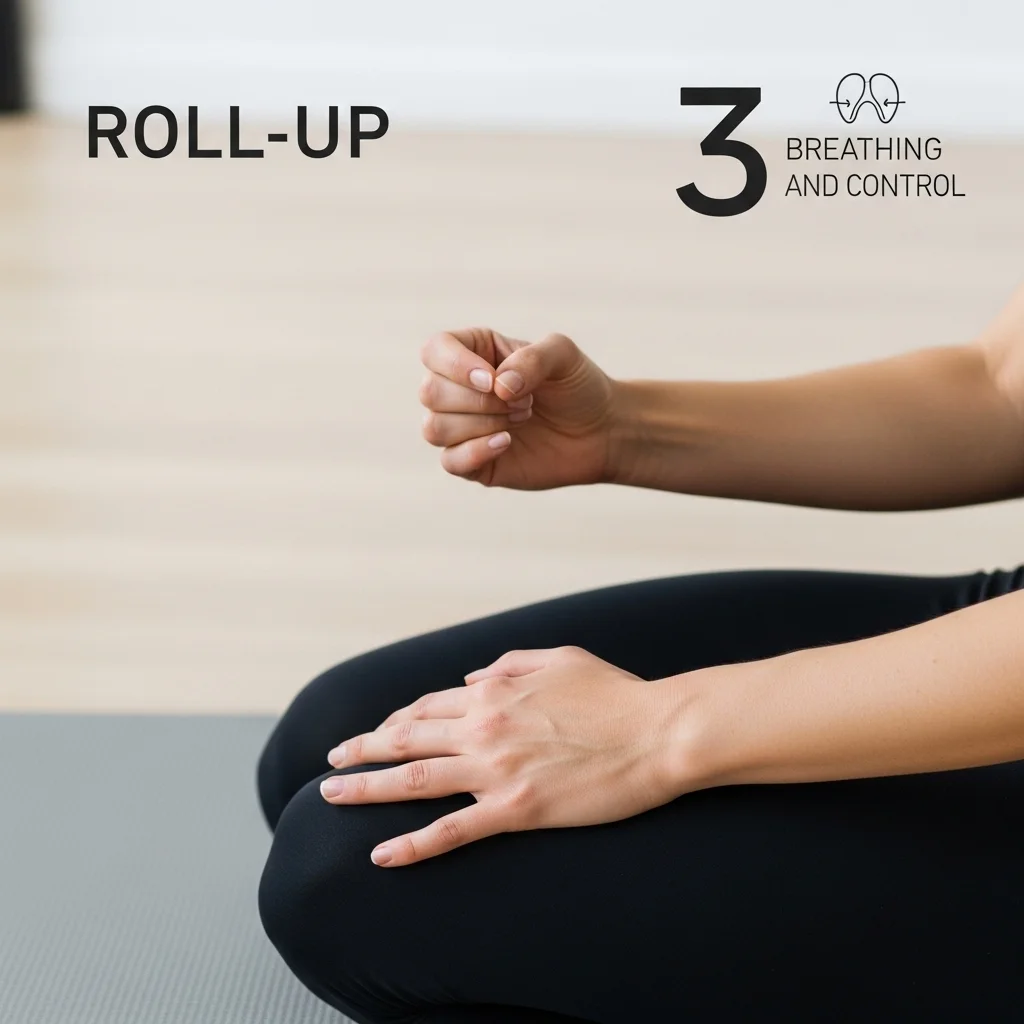 ROLL-UP

3 BREATHING AND CONTROL