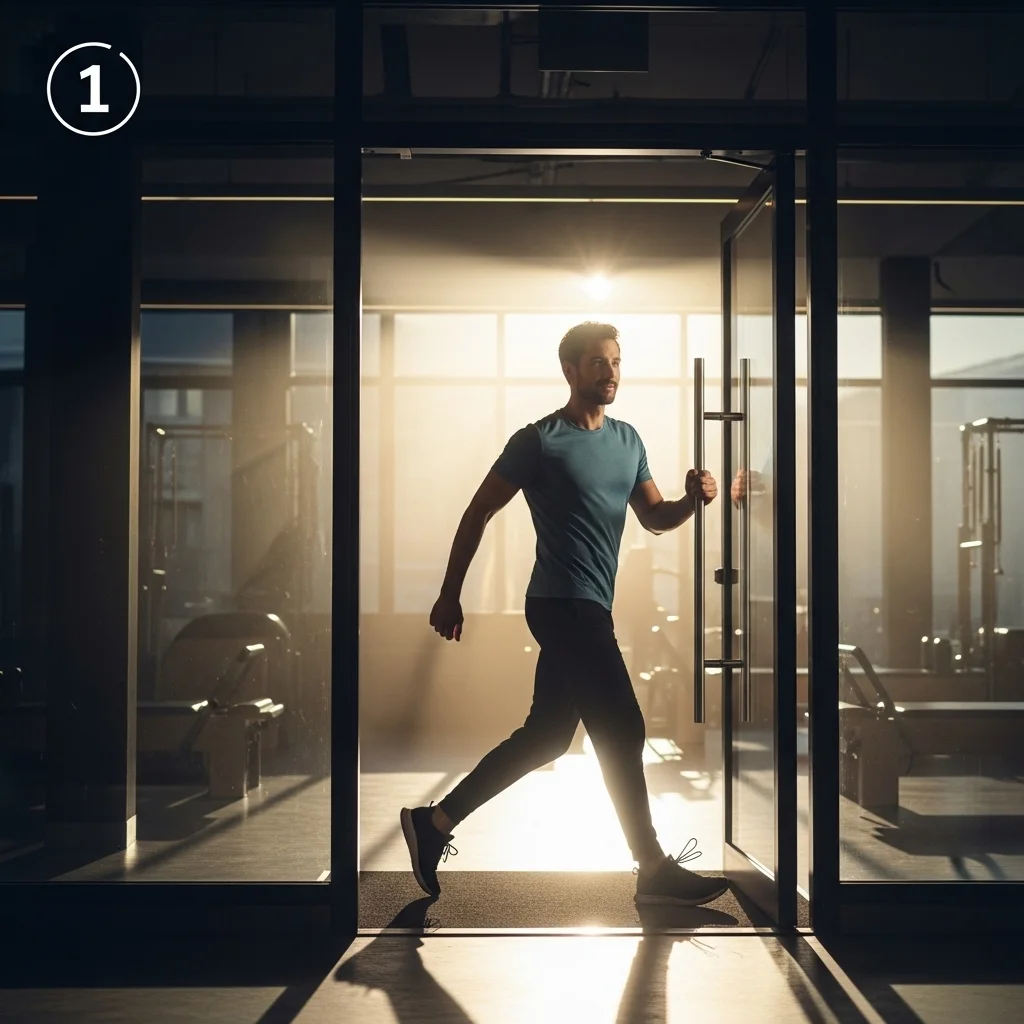 1