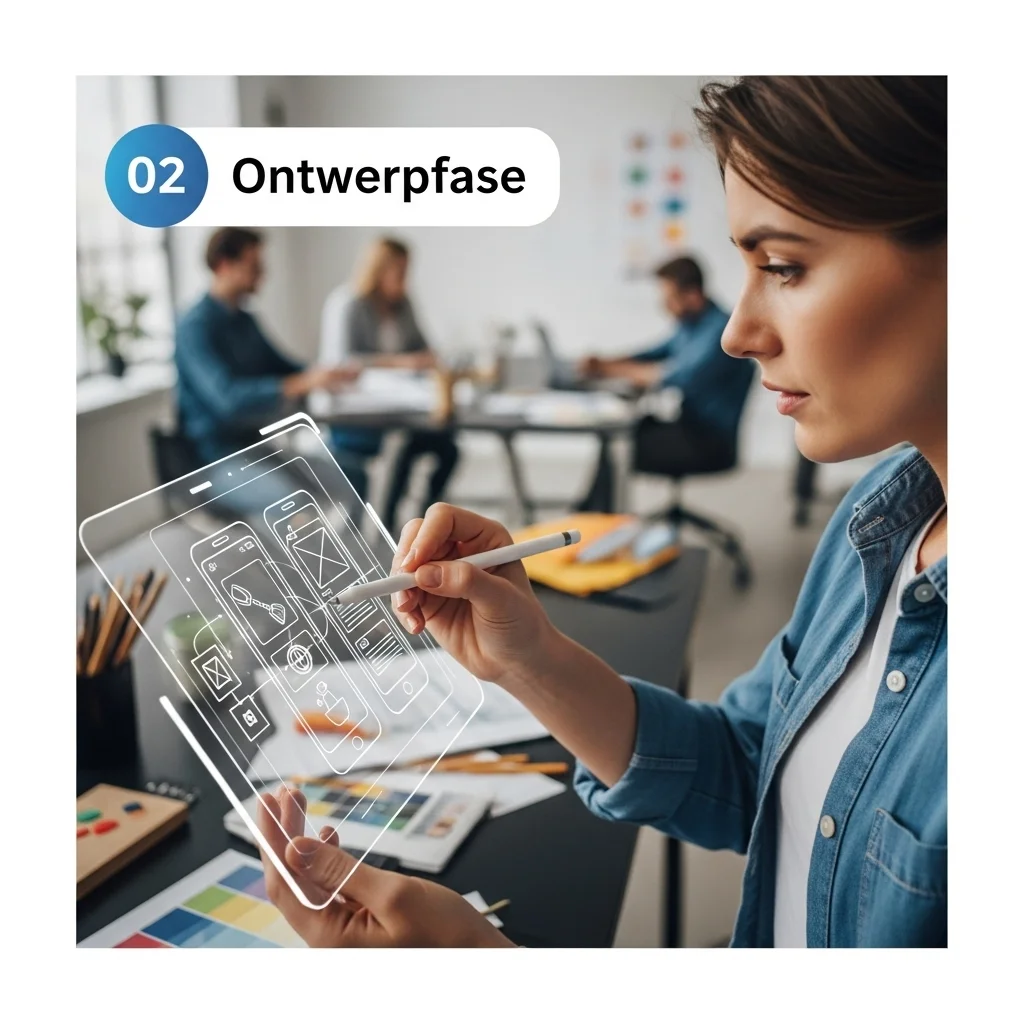 02 Ontwerpfase