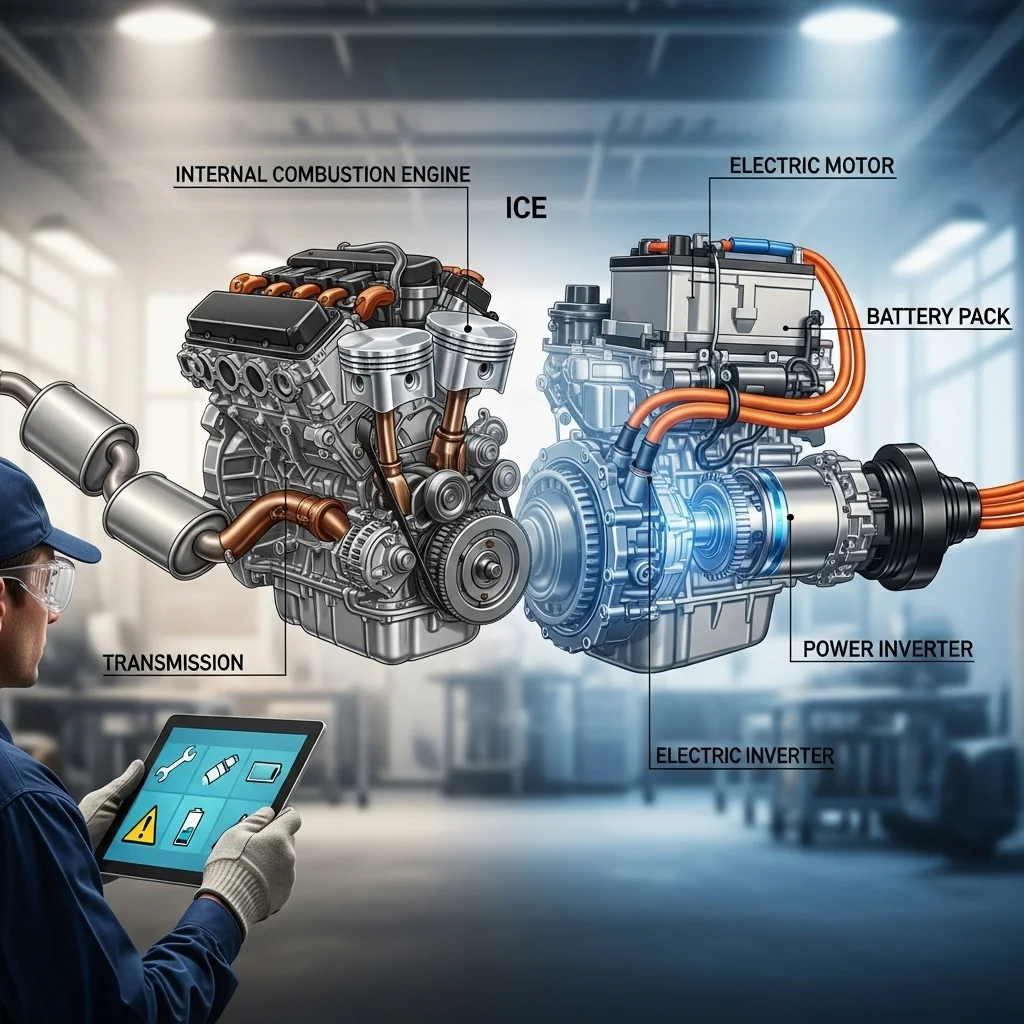 INTERNAL COMBUSTION ENGINE

ICE

ELECTRIC MOTOR

BATTERY PACK

TRANSMISSION

POWER INVERTER

ELECTRIC INVERTER