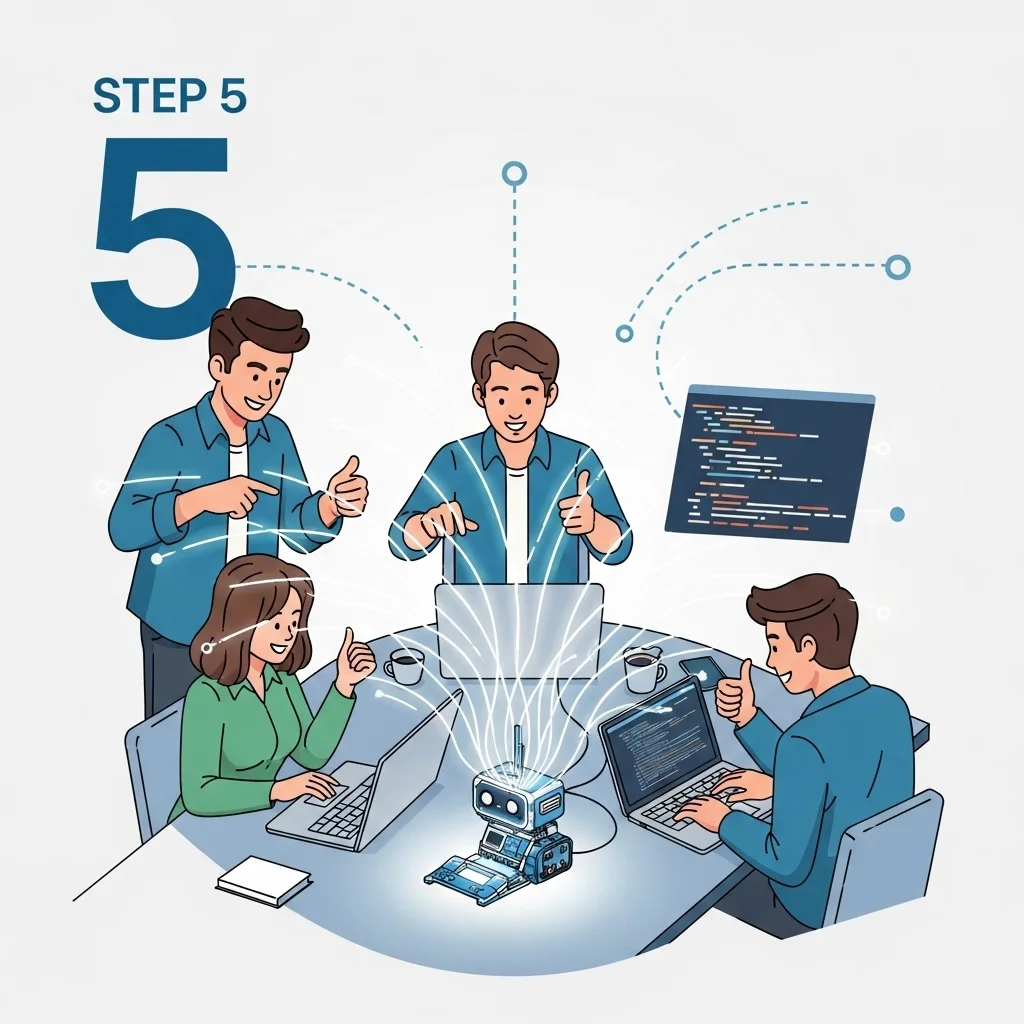 STEP 5

5